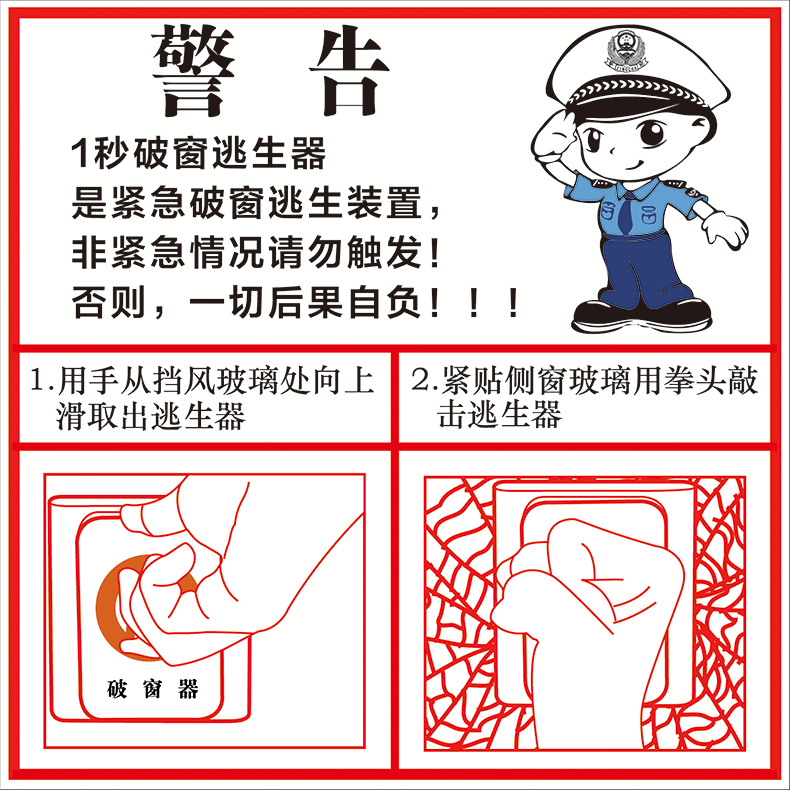 警告

1秒破窗逃生器
是紧急破窗逃生装置，
非紧急情况请勿触发！
否则，一切后果自负！！！

1.用手从挡风玻璃处向上滑取出逃生器

2.紧贴侧窗玻璃用拳头敲击逃生器

破窗器